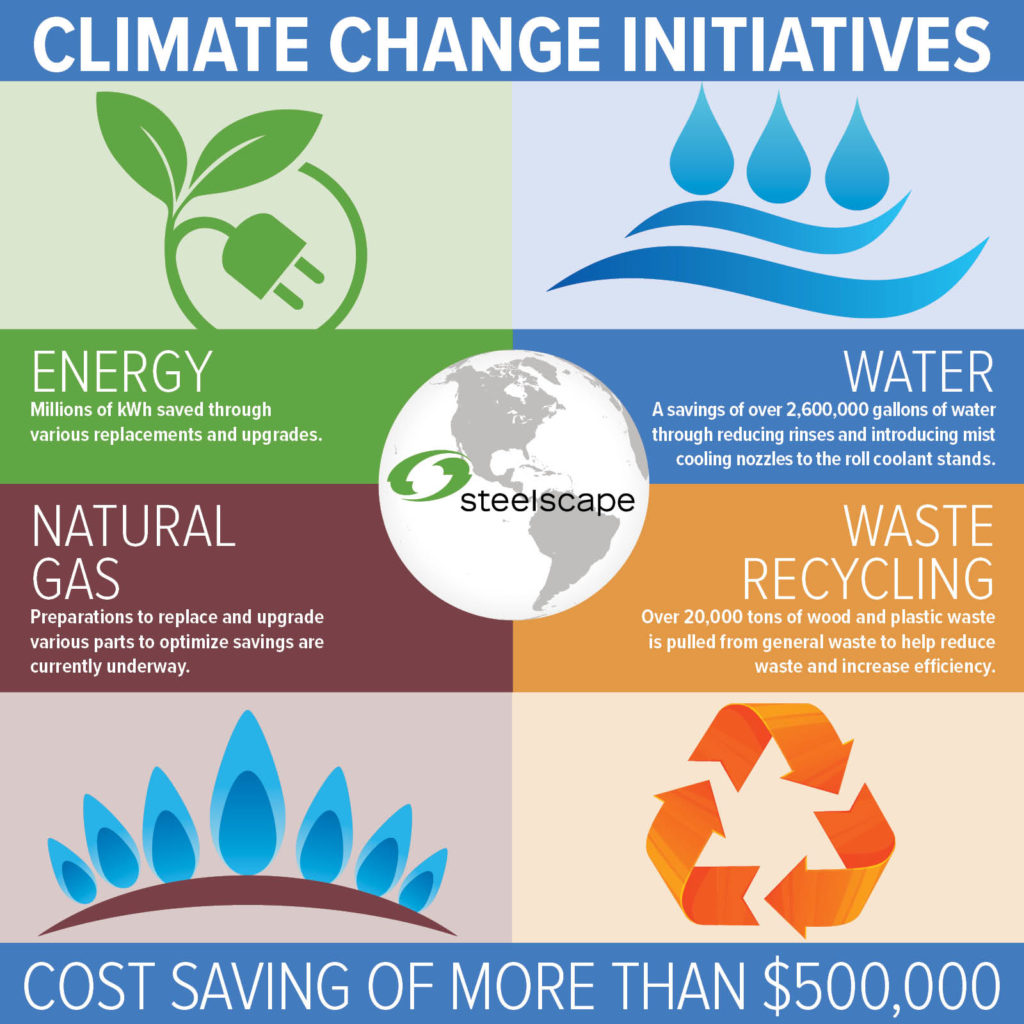 CLIMATE CHANGE INITIATIVES

ENERGY
Millions of kWh saved through various replacements and upgrades.

WATER
A savings of over 2,600,000 gallons of water through reducing rinses and introducing mist cooling nozzles to the roll coolant stands.

steelscape

NATURAL GAS
Preparations to replace and upgrade various parts to optimize savings are currently underway.

WASTE RECYCLING
Over 20,000 tons of wood and plastic waste is pulled from general waste to help reduce waste and increase efficiency.

COST SAVING OF MORE THAN $500,000